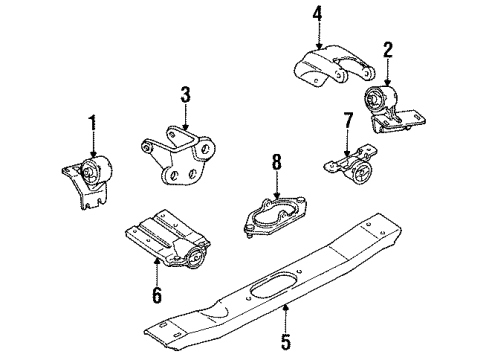 4
2
3
1
7
8
6
5