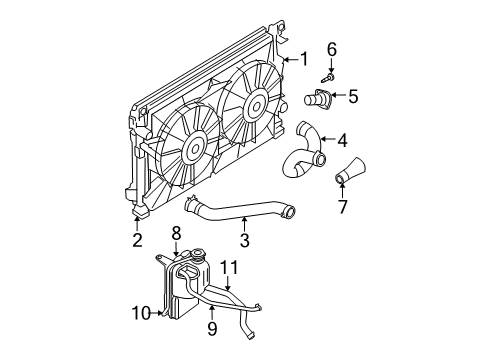 1
6
5
4
7
2
3
8
11
10
9