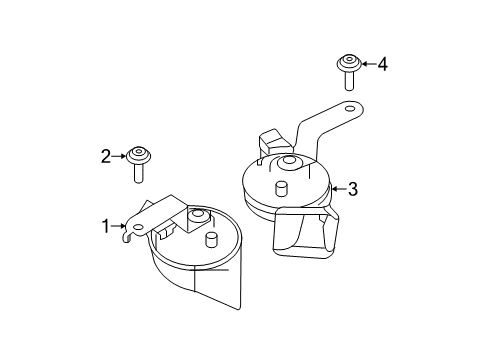 4
2
3
1