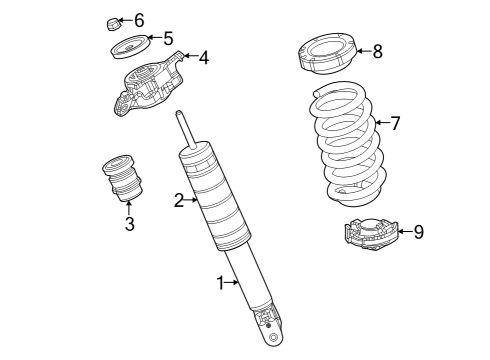 6
5
4
8
7
3
2
9
1