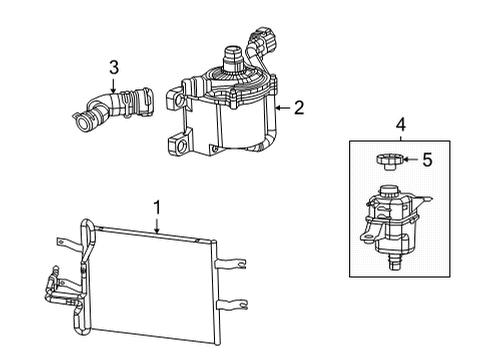 3
2
4
5
1