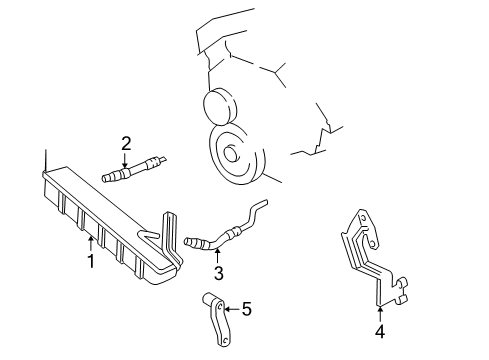 2
1
3
5
4