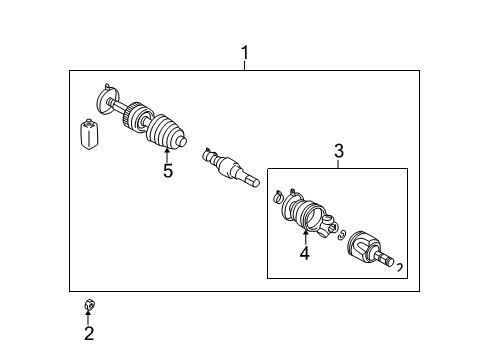 1
5
3
4
2