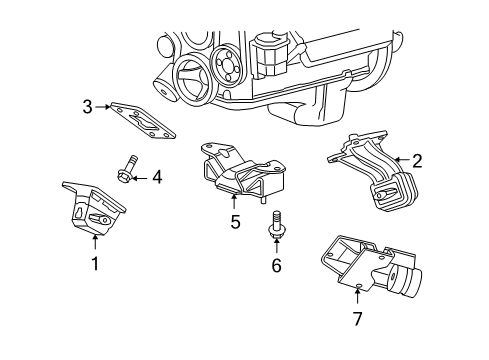 3
2
4
5
1
6
7