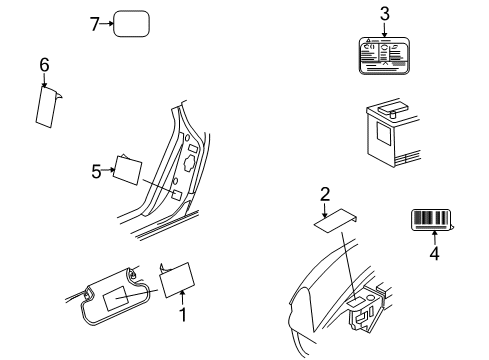 7
3
6
5
2
4
1