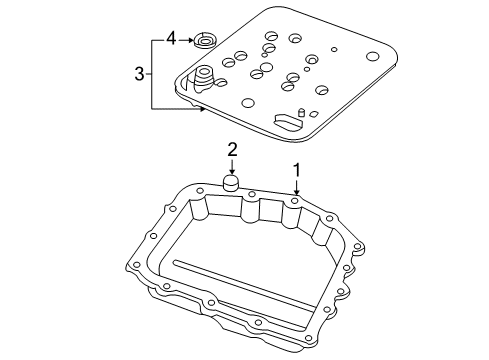 4
3
2
1