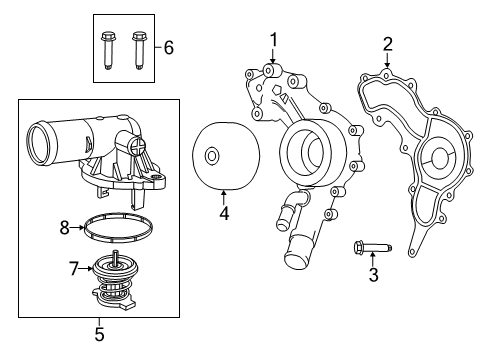 6
1
2
4
8
7
3
5