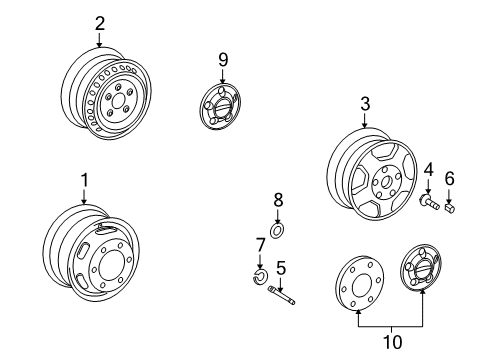 2
9
3
1
4
6
8
7
5
10