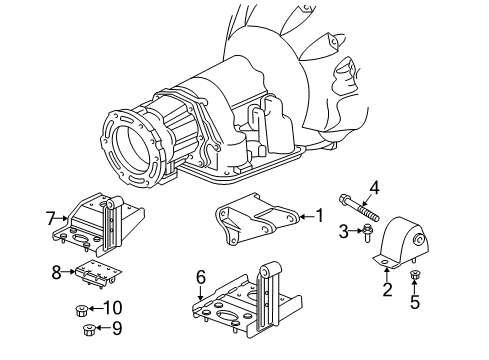 4
7
1
3
8
6
2
5
10
9