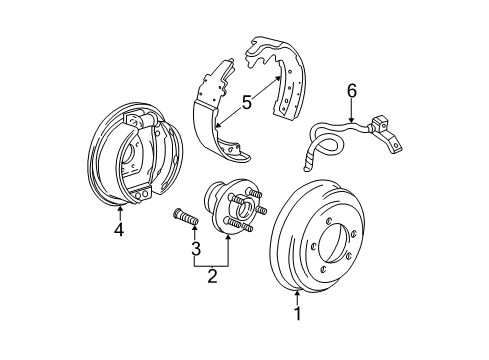 5
6
4
3
2
1