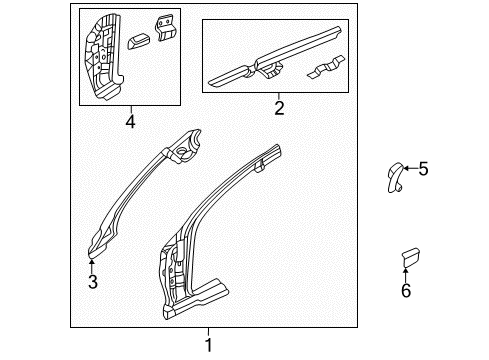 4
2
5
3
6
1