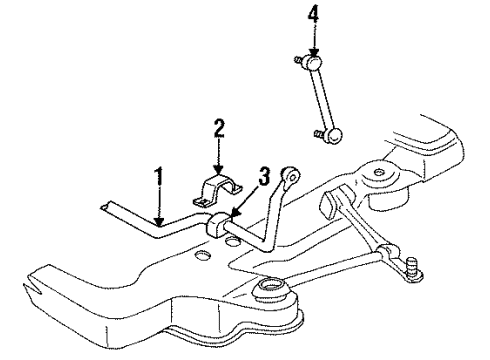 4
2
1
3