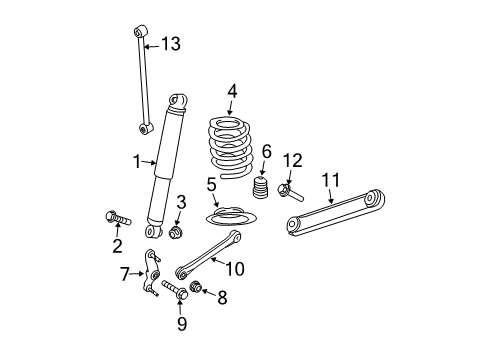 13
4
1
6
12
11
5
3
2
10
7
8
9