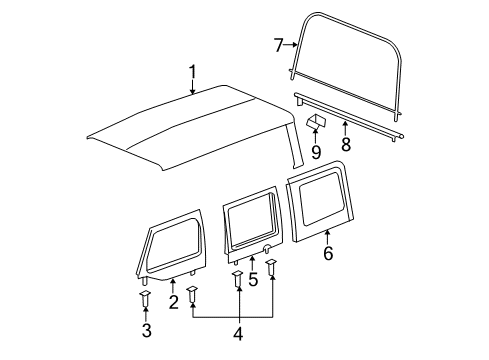 7
1
9
8
6
5
2
3
4