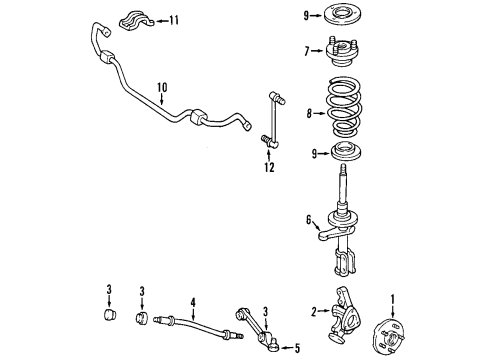 11
9
7
10
8
12
9
6
3
3
4
3
2
1
5