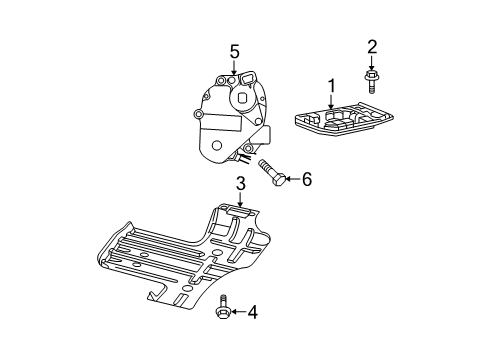 5
2
1
6
3
4