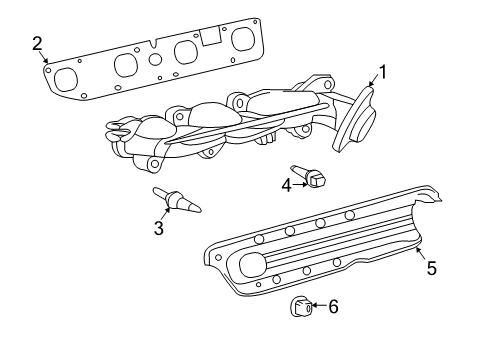 2
1
4
3
5
6