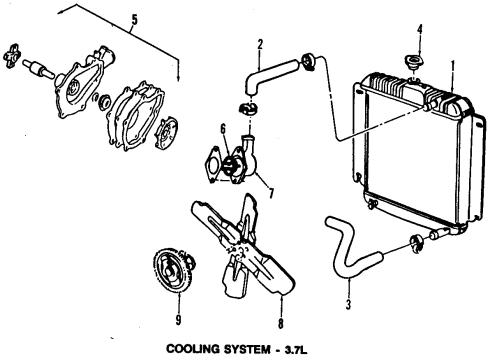 5
2
4
1
6
7
3
9
8
COOLING SYSTEM - 3.7L