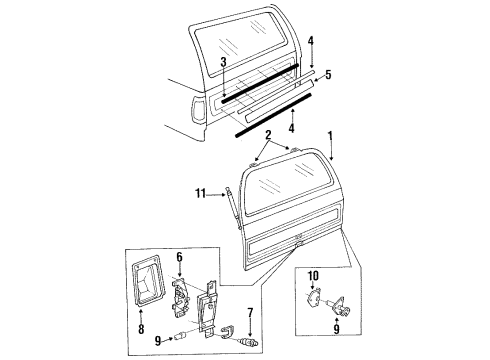 4
3
5
4
2
1
11
6
10
8
7
9
9