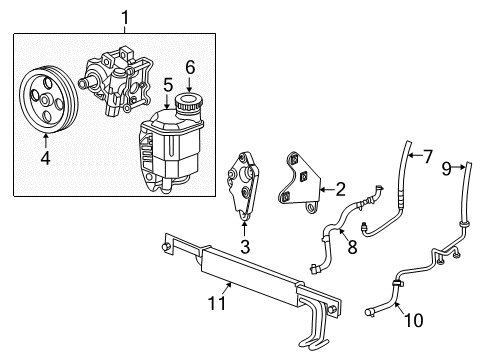 1
6
5
4
7
9
2
3
8
11
10