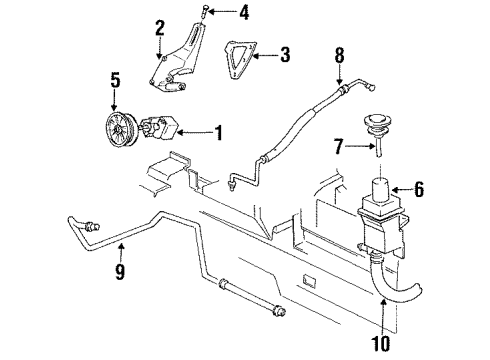 4
2
3
8
5
1
7
6
9
10