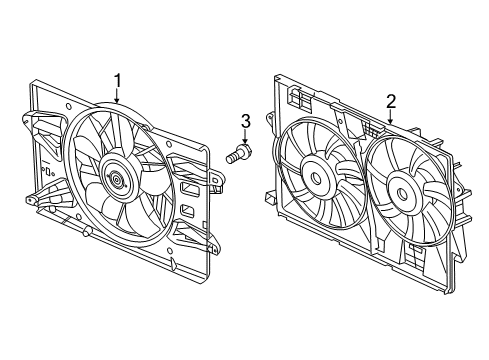 1
3
2