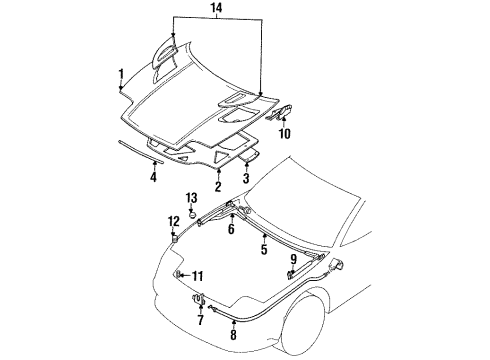 14
1
10
4
2
3
13
12
6
5
9
11
7
8