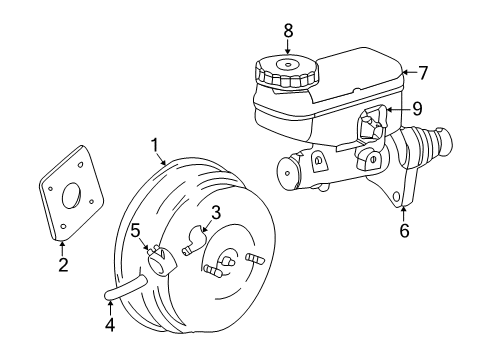 8
7
9
1
3
5
2
6
4