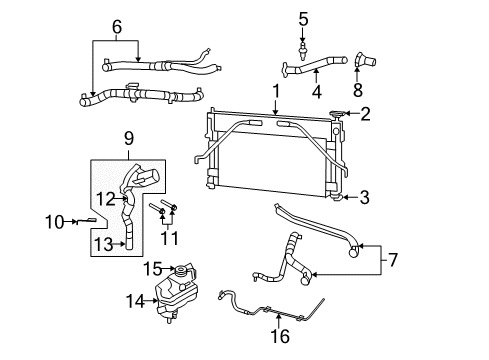 6
5
4
8
1
2
9
12
10
11
13
3
7
15
14
16