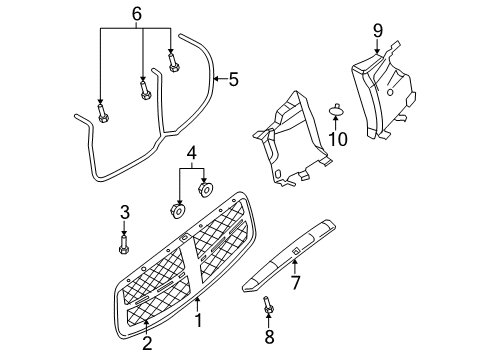 6
9
5
10
4
3
7
1
8
2