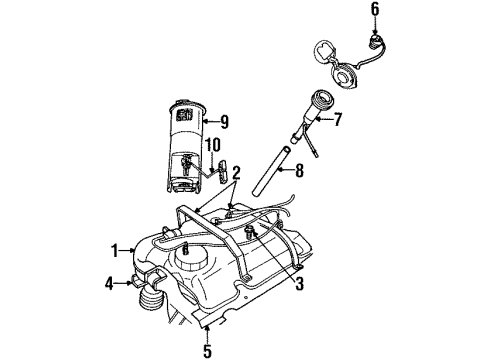 6
9
7
10
2
8
1
3
4
5