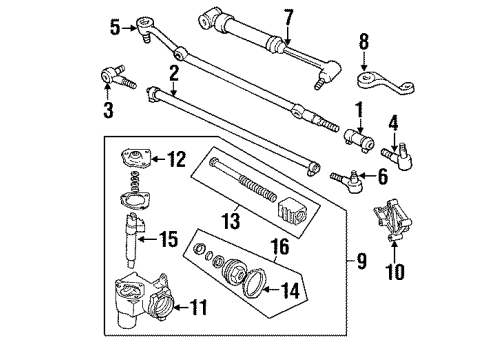 5
7
8
3
2
1
4
12
6
13
15
16
9
10
14
11