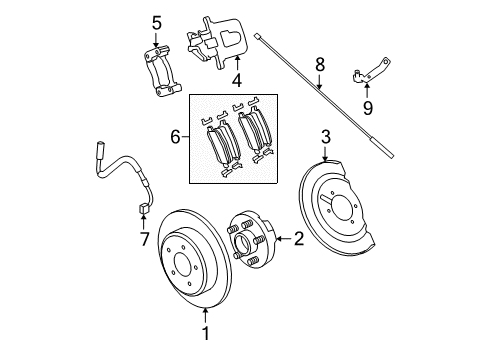 5
4
8
9
6
3
7
2
1