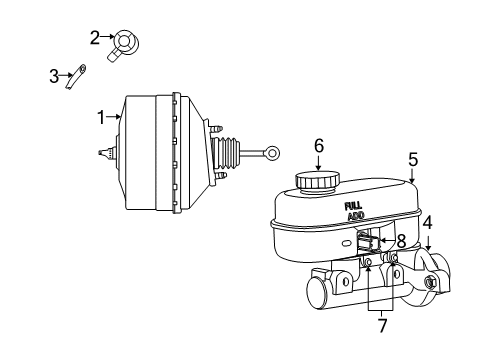 2
3
1
6
5
FULL
ADD
4
8
7