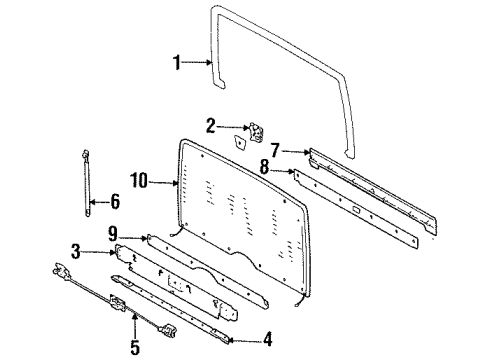 1
2
7
8
10
6
9
3
5
4