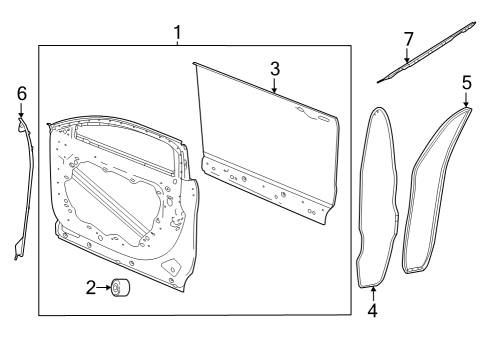 1
7
3
5
6
2
4