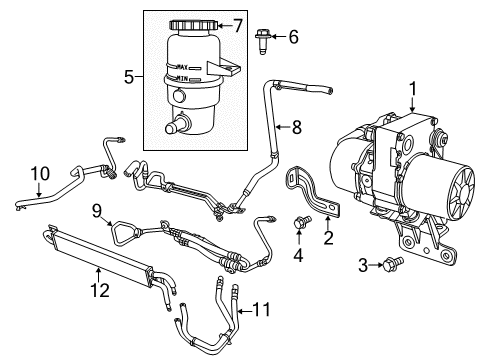 7
6
5
MAX
MIN
1
8
10
9
2
4
3
12
11