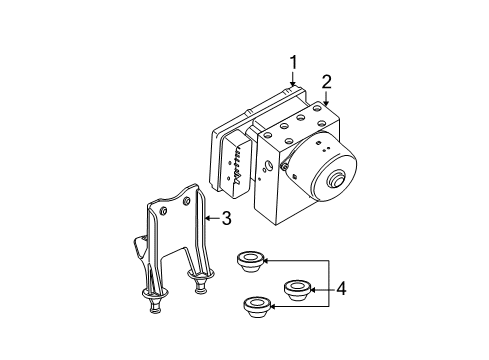 1
2
3
4