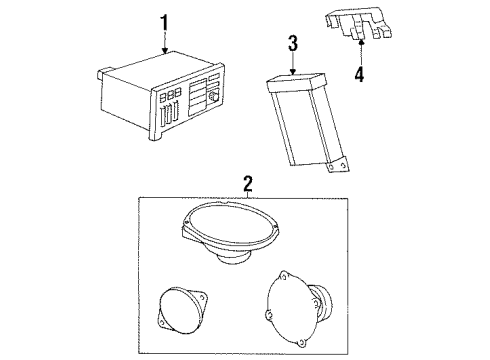 1
3
4
2