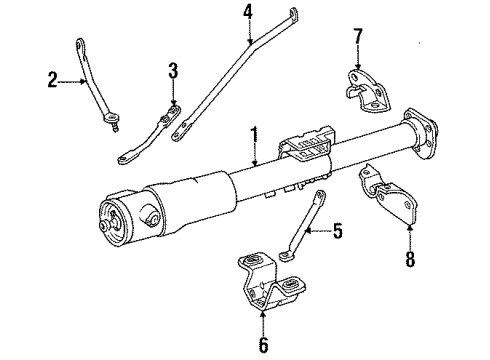 4
7
2
3
1
5
8
6