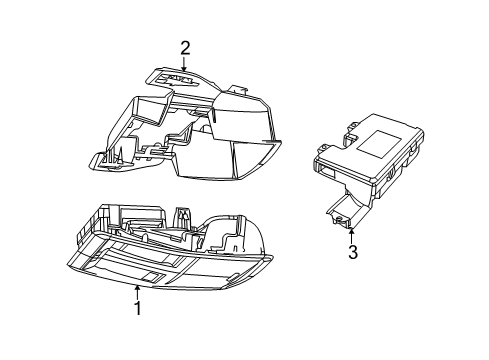 2

3

1