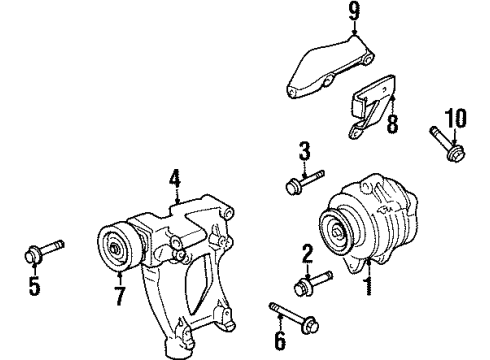 9
8
10
3
4
5
7
2
1
6