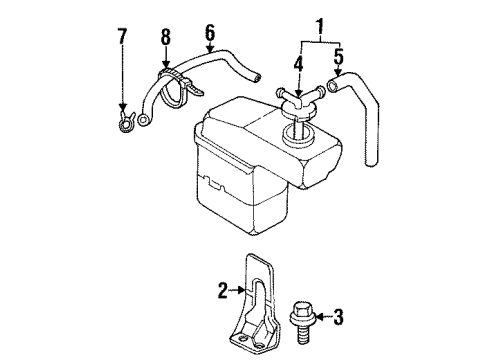 7
8
6
1
4
5
2
3