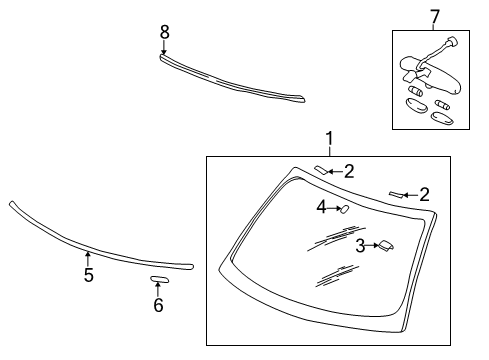 8
7
1
2
2
4
3
5
6