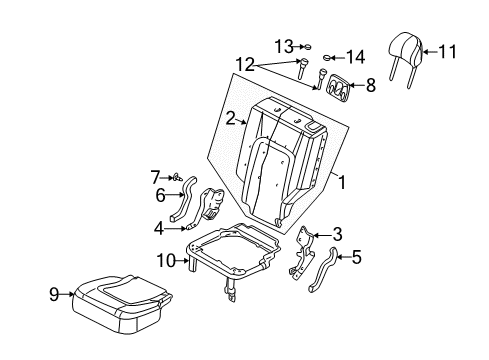 13
14
11
12
8
2
1
7
6
4
3
10
5
9