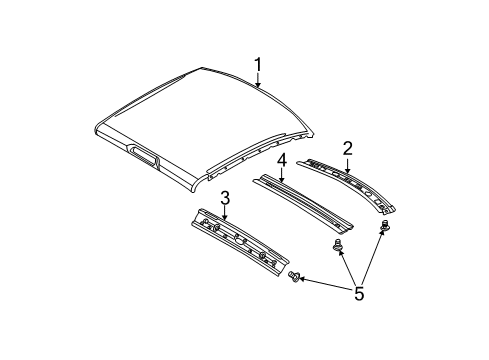 1
2
4
3
5