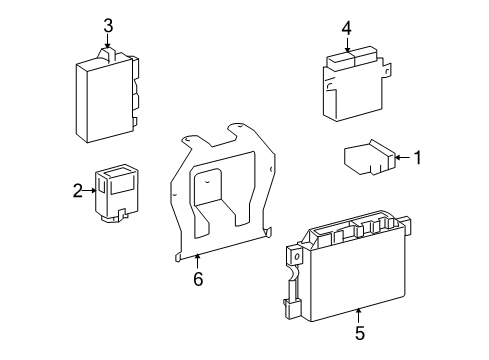 3
4
1
2
6
5