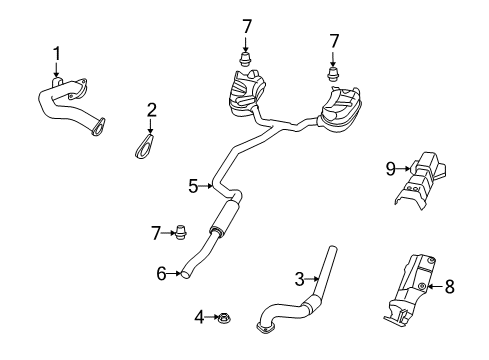 1
2
7
7
5
9
7
6
3
8
4