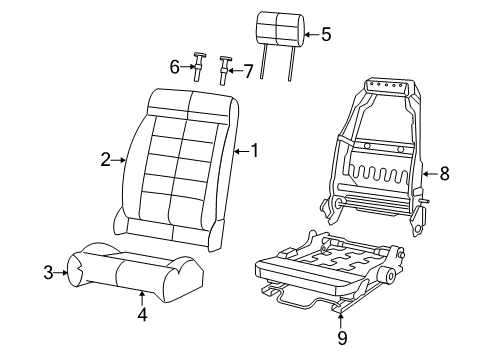 5
6
7
2
1
8
3
4
9