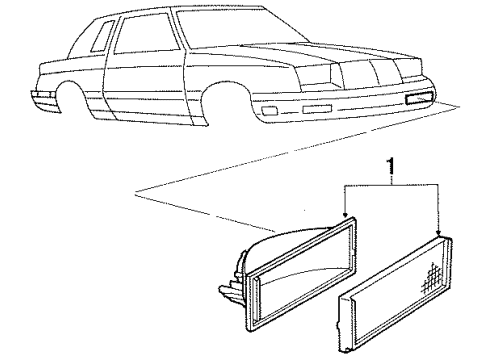 1